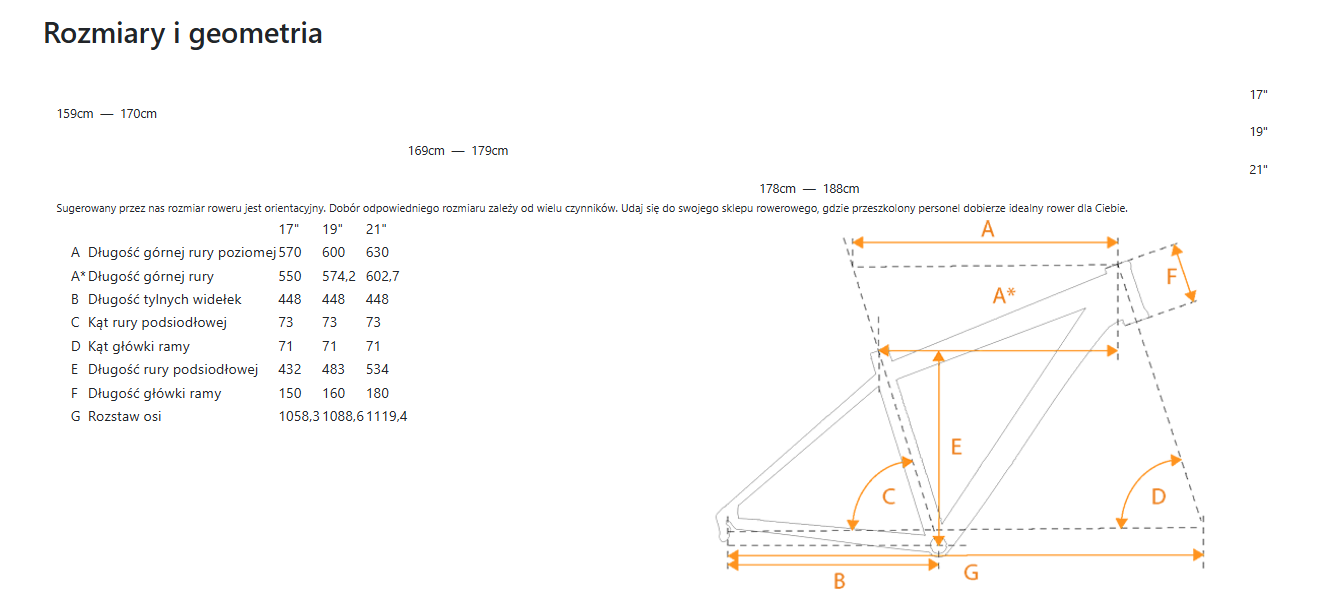 Rozmiary i geometria

17"
159cm — 170cm
19"
169cm — 179cm
21"
178cm — 188cm

Sugerowany przez nas rozmiar roweru jest orientacyjny. Dobór odpowiedniego rozmiaru zależy od wielu czynników. Udaj się do swojego sklepu rowerowego, gdzie przeszkolony personel dobierze idealny rower dla Ciebie.

| | | 17" | 19" | 21" |
|---|---|---|---|---|
| A | Długość górnej rury poziomej | 570 | 600 | 630 |
| A* | Długość górnej rury | 550 | 574,2 | 602,7 |
| B | Długość tylnych widełek | 448 | 448 | 448 |
| C | Kąt rury podsiodłowej | 73 | 73 | 73 |
| D | Kąt główki ramy | 71 | 71 | 71 |
| E | Długość rury podsiodłowej | 432 | 483 | 534 |
| F | Długość główki ramy | 150 | 160 | 180 |
| G | Rozstaw osi | 1058,3 | 1088,6 | 1119,4 |

A
F
A*
E
C
D
B
G